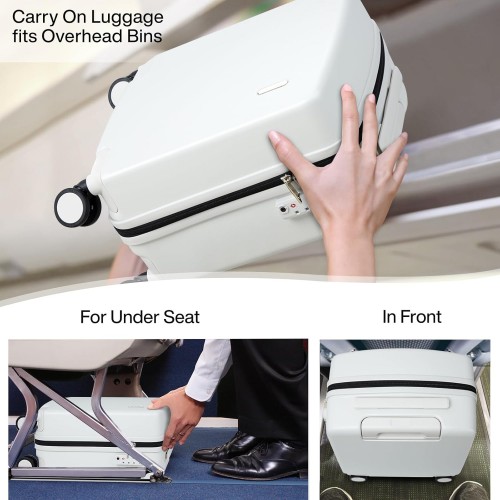 Carry On Luggage fits Overhead Bins

For Under Seat

In Front