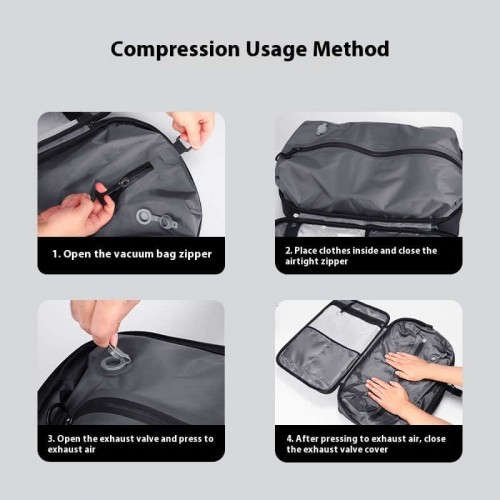 Compression Usage Method

1. Open the vacuum bag zipper

2. Place clothes inside and close the airtight zipper

3. Open the exhaust valve and press to exhaust air

4. After pressing to exhaust air, close the exhaust valve cover