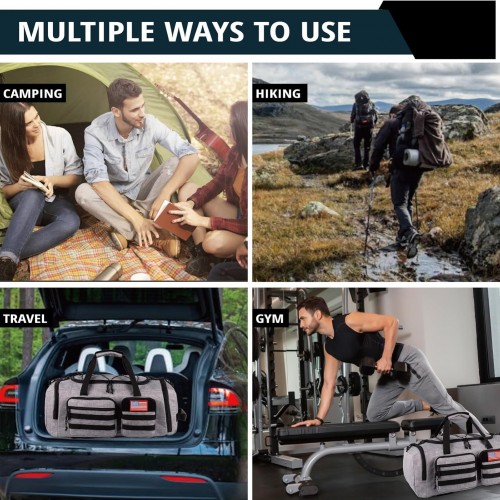 MULTIPLE WAYS TO USE

CAMPING

HIKING

TRAVEL

GYM