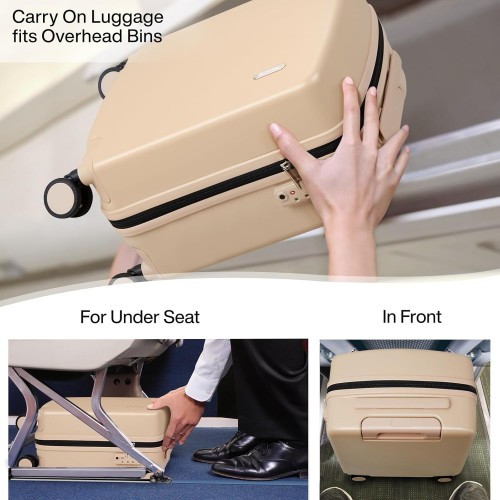 Carry On Luggage fits Overhead Bins

For Under Seat

In Front